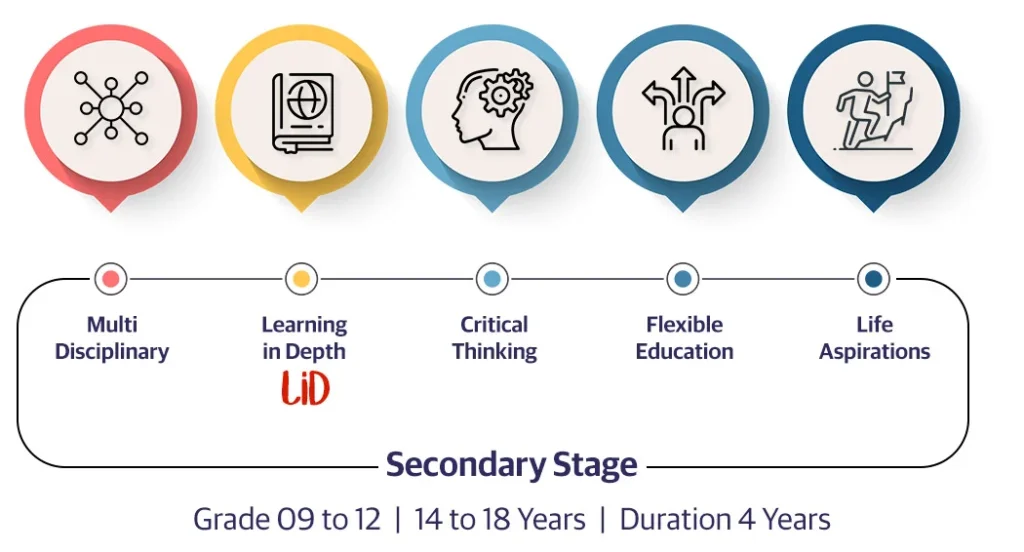 Multi Disciplinary

Learning in Depth
LiD

Critical Thinking

Flexible Education

Life Aspirations

Secondary Stage

Grade 09 to 12 | 14 to 18 Years | Duration 4 Years